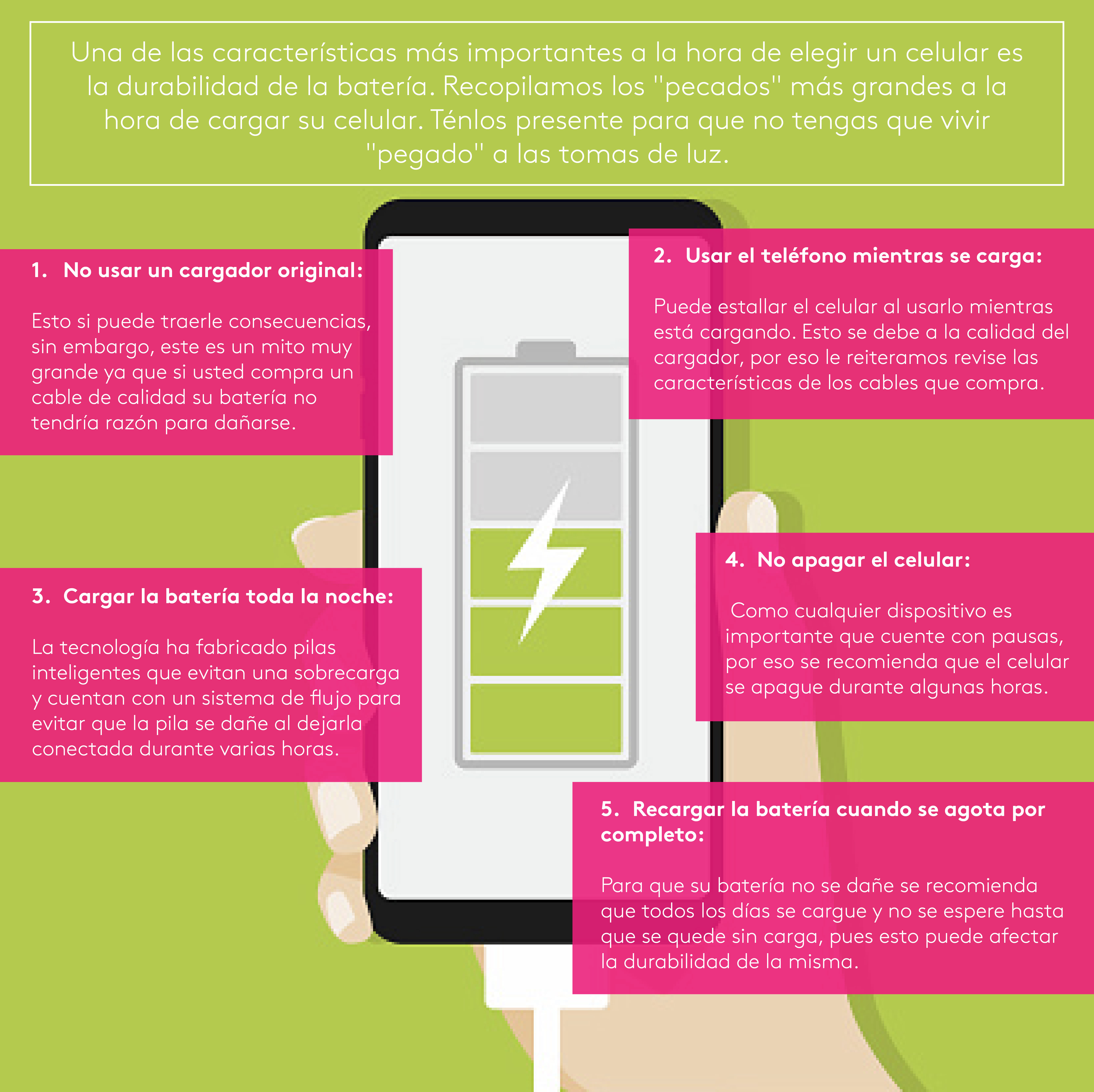 Una de las características más importantes a la hora de elegir un celular es la durabilidad de la batería. Recopilamos los "pecados" más grandes a la hora de cargar su celular. Ténlos presente para que no tengas que vivir "pegado" a las tomas de luz.

1. No usar un cargador original:

Esto si puede traerle consecuencias, sin embargo, este es un mito muy grande ya que si usted compra un cable de calidad su batería no tendría razón para dañarse.

2. Usar el teléfono mientras se carga:

Puede estallar el celular al usarlo mientras está cargando. Esto se debe a la calidad del cargador, por eso le reiteramos revise las características de los cables que compra.

3. Cargar la batería toda la noche:

La tecnología ha fabricado pilas inteligentes que evitan una sobrecarga y cuentan con un sistema de flujo para evitar que la pila se dañe al dejarla conectada durante varias horas.

4. No apagar el celular:

Como cualquier dispositivo es importante que cuente con pausas, por eso se recomienda que el celular se apague durante algunas horas.

5. Recargar la batería cuando se agota por completo:

Para que su batería no se dañe se recomienda que todos los días se cargue y no se espere hasta que se quede sin carga, pues esto puede afectar la durabilidad de la misma.